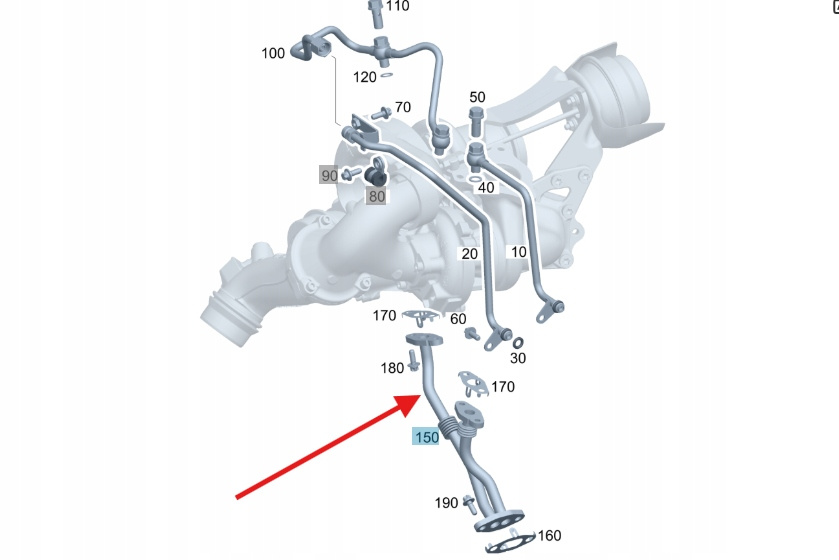 110
100
120
70
50
90
80
40
20
10
170
60
30
180
170
150
190
160