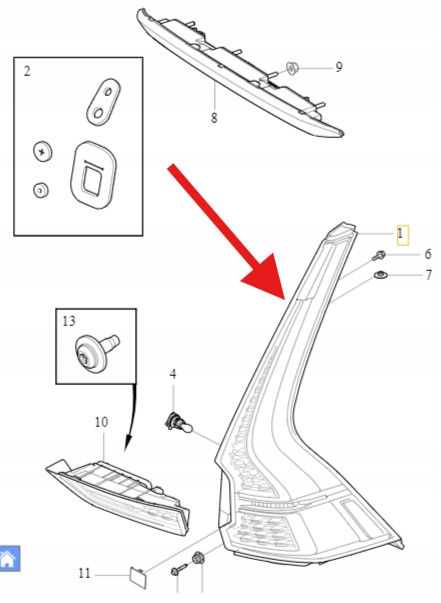 2
9
8
1
6
7
13
4
10
11