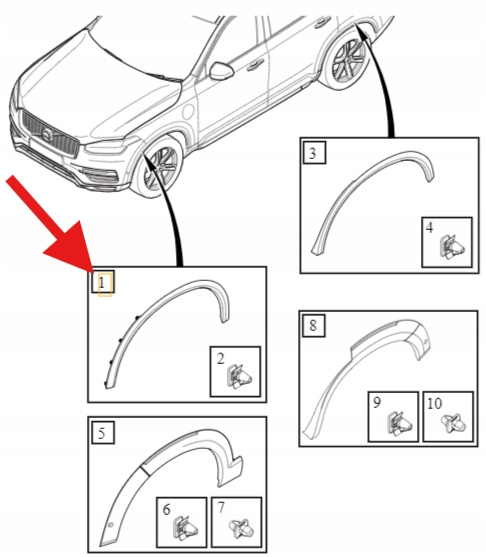 3
4
1
2
8
9
10
5
6
7