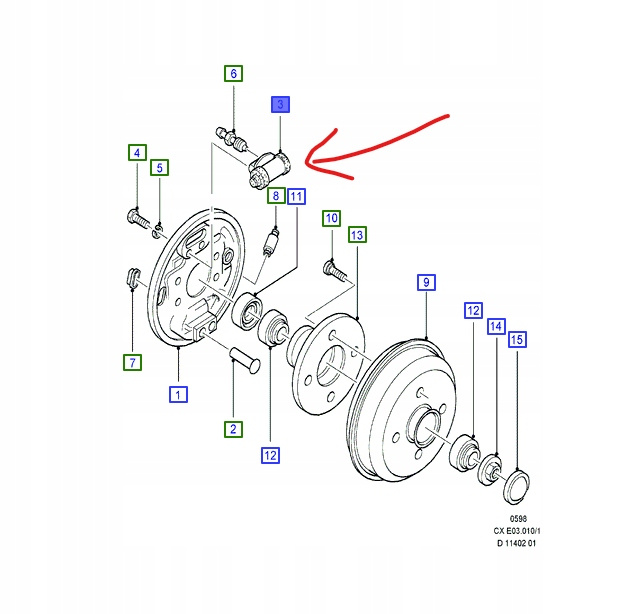 6
3
4
5
8
11
10
13
9
12
14
15
7
1
2
12

0598
CX E03.010/1
D 11402 01