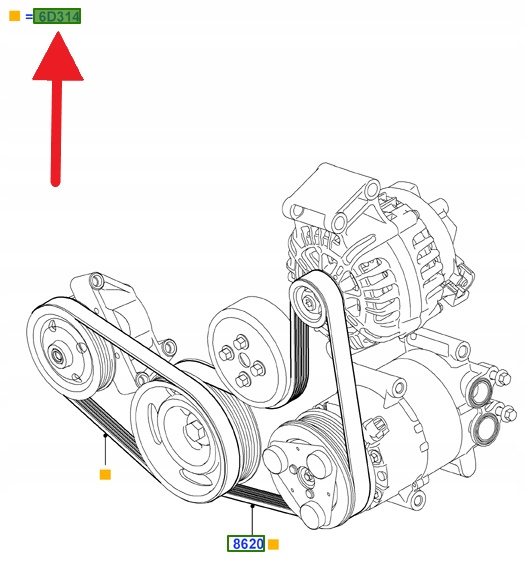 = 6D314

8620