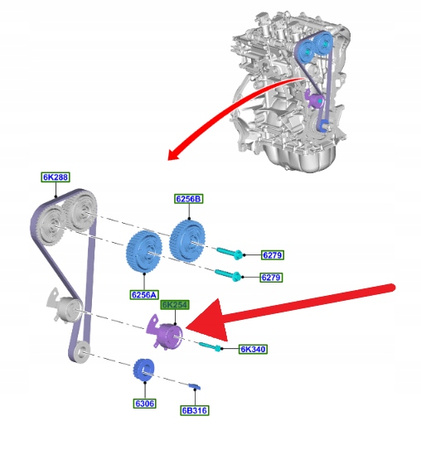 6K288
6256B
6279
6279
6256A
6K254
6K340
6306
6B316