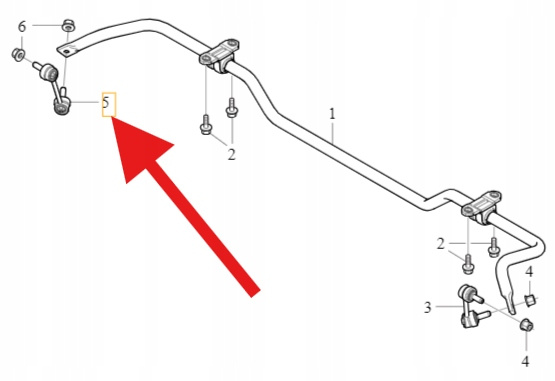 6
5
2
1
2
4
3
4