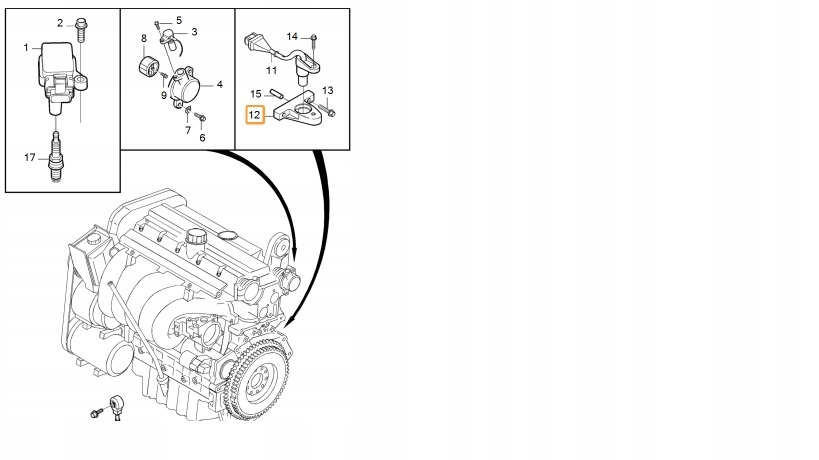 2
1
17
5
3
8
4
9
7
6
14
11
15
13
12