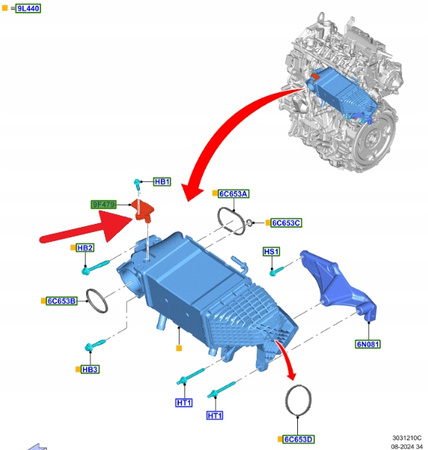 = 9L440

HB1

9F479

6C653A

6C653C

HB2

HS1

6C653B

6N081

HB3

HT1

HT1

6C653D

3031210C
08-2024 34