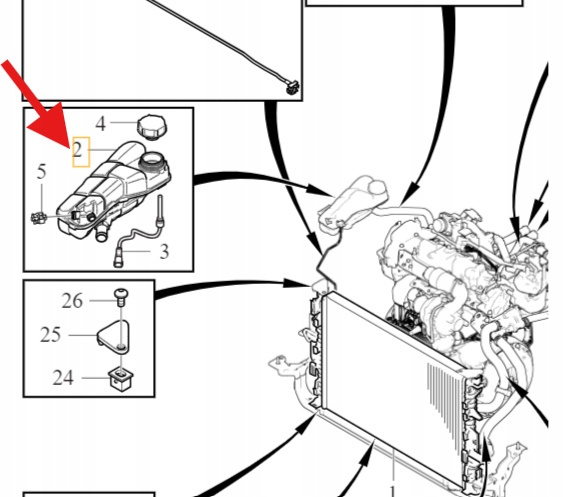 4
2
5
3
26
25
24
1