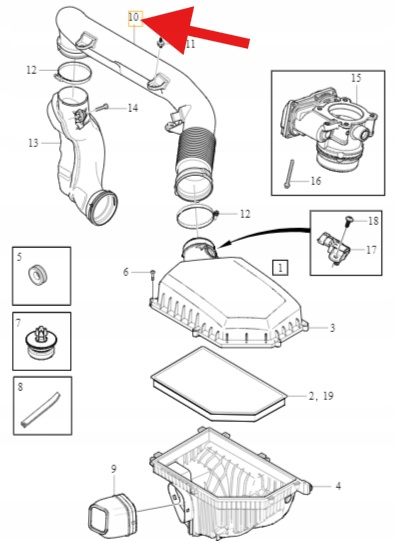 10
11
12
14
13
15
16
12
18
17
5
6
1
3
7
8
2, 19
9
4