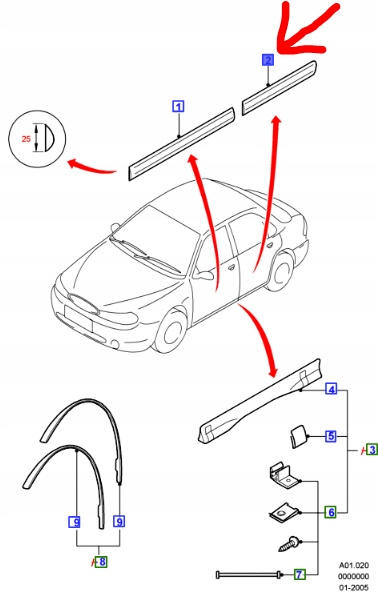 2
1
25
4
5
3
6
9
9
8
7
A01.020
0000000
01-2005