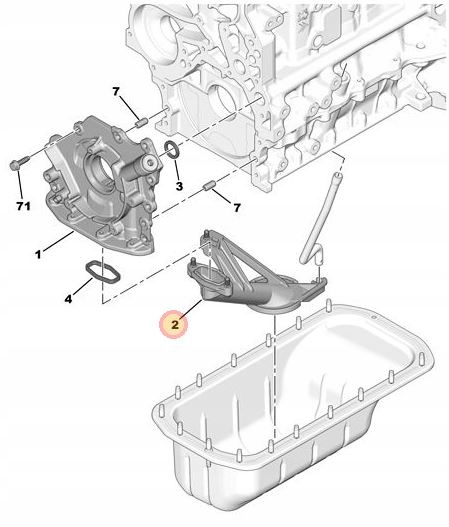 7
3
71
7
1
4
2