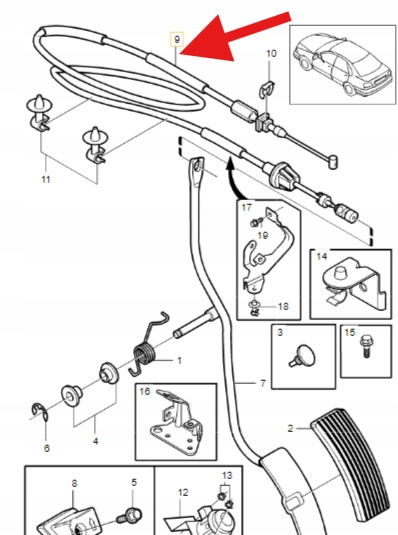 9
10
11
17
19
18
14
3
15
1
7
16
2
6
4
8
5
12
13