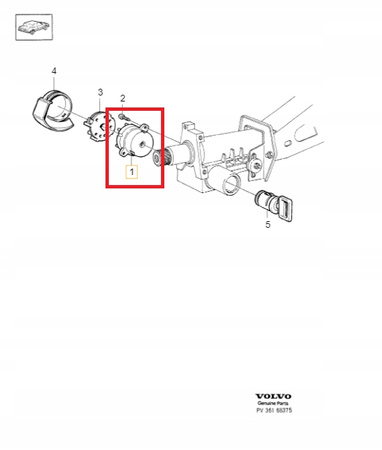 4
3
2
1
5

VOLVO
Genuine Parts
PV 361 68375