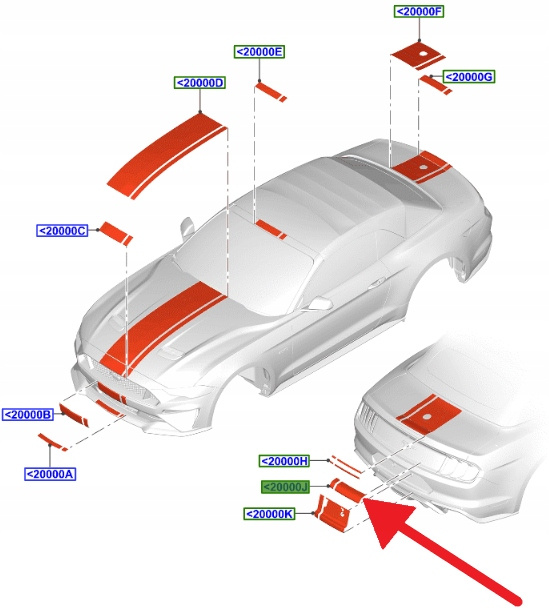 <20000F
<20000E
<20000G
<20000D
<20000C
<20000B
<20000A
<20000H
<20000J
<20000K