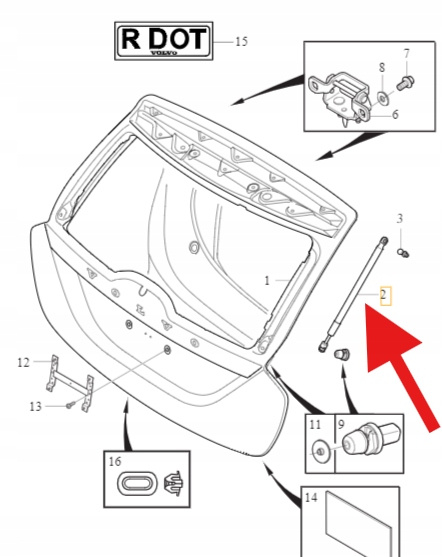 R DOT
VOLVO
15
7
8
6
3
1
2
12
13
11
9
16
14