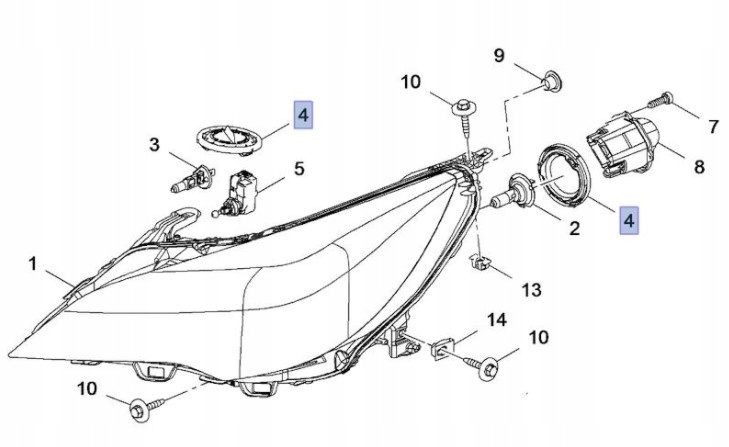 9
10
4
7
3
5
8
2
4
1
13
14
10
10