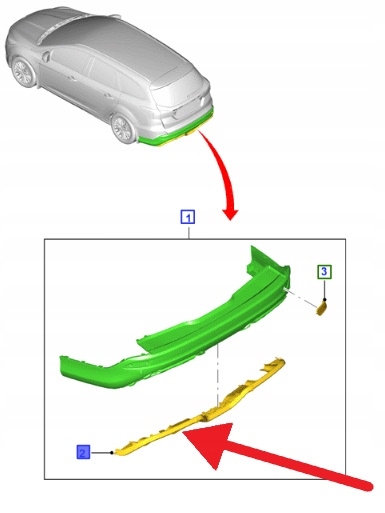 1

3

2