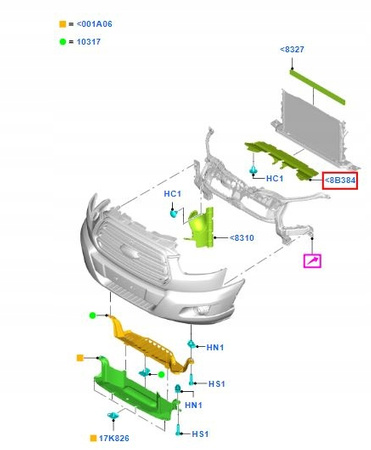 = <001A06

= 10317

<8327

HC1

<8B384

HC1

<8310

HN1

HS1

HN1

HS1

17K826