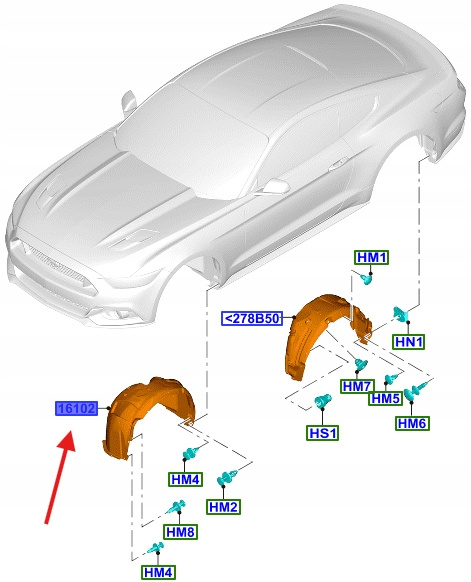 HM1
<278B50
HN1
HM7
HM5
HM6
HS1
16102
HM4
HM2
HM8
HM4