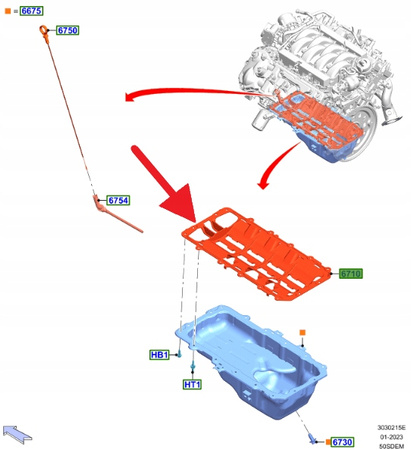 = 6675

6750

6754

6710

HB1

HT1

6730

3030215E
01-2023
50SDEM