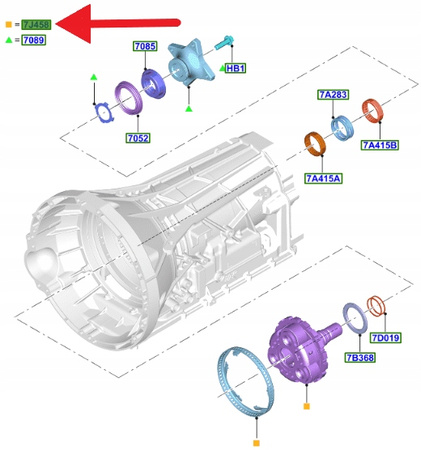 = 7J458
= 7089
7085
HB1
7052
7A283
7A415B
7A415A
7D019
7B368