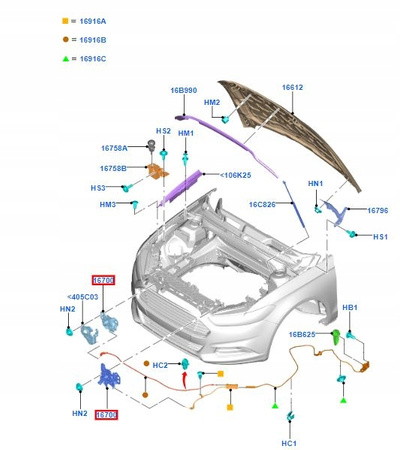 = 16916A
= 16916B
= 16916C
16B990
16612
HM2
HS2
HM1
16758A
16758B
<106K25
HS3
HM3
HN1
16C826
16796
HS1
16700
<405C03
HN2
HB1
16B625
HC2
HN2
16700
HC1