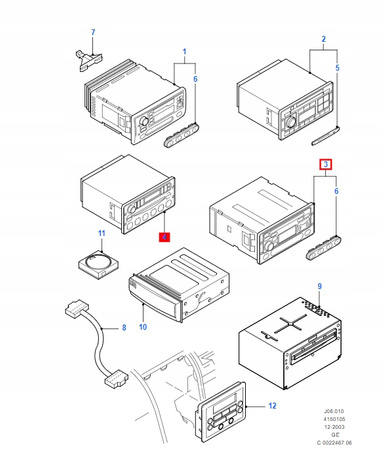 7
1
6
2
5
3
6
4
11
10
8
9
12
J06.010
4150105
12-2003
GE
C 0022467 06