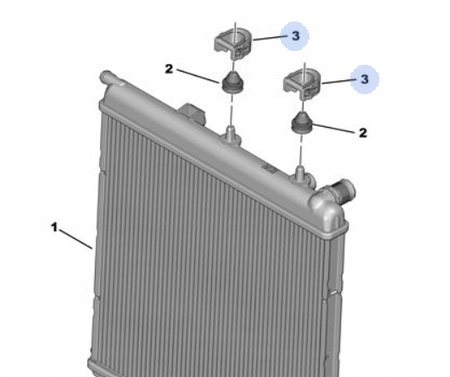 3
2
3
2
1