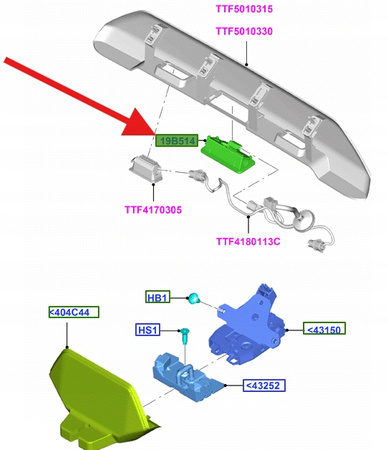 TTF5010315
TTF5010330
19B514
TTF4170305
TTF4180113C
HB1
<404C44
HS1
<43150
<43252