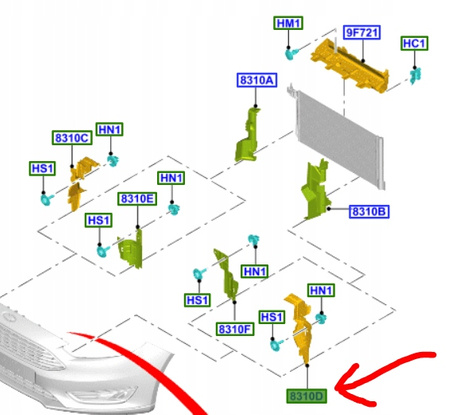 HM1
9F721
HC1
8310A
8310C
HN1
HS1
HN1
8310E
HS1
8310B
HN1
HS1
8310F
HN1
HS1
8310D