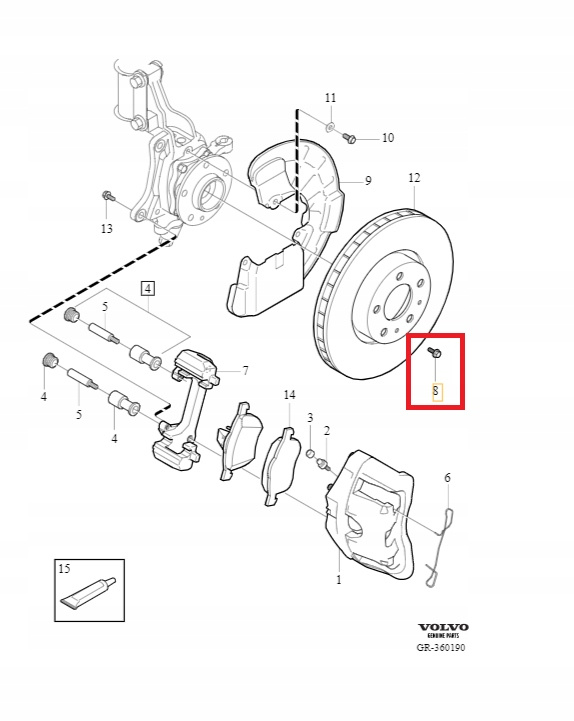 11
10
9
12
13
4
5
7
8
4
5
4
14
3
2
6
1
15
VOLVO
GENUINE PARTS
GR-360190