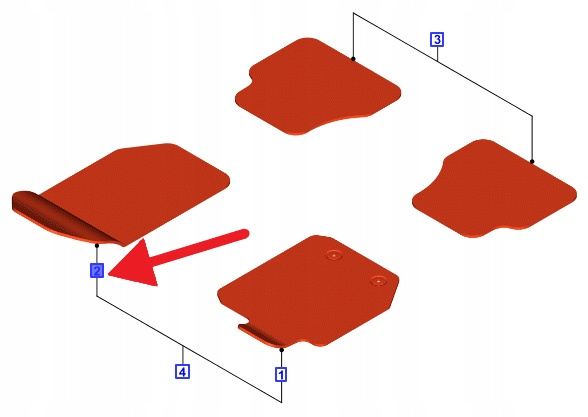 3
2
4
1