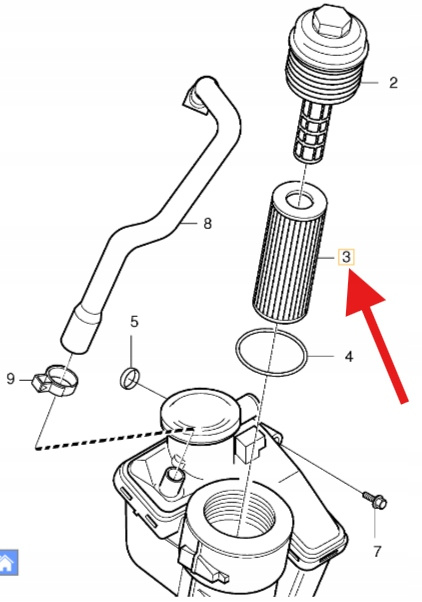 2
8
3
5
4
9
7