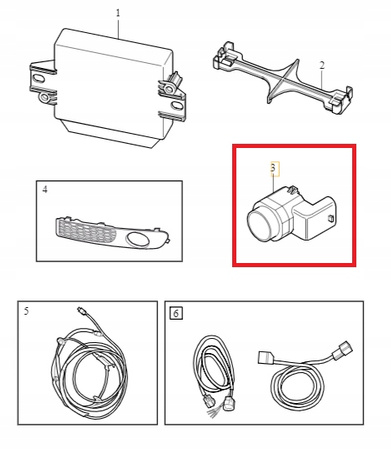 1

2

3

4

5

6