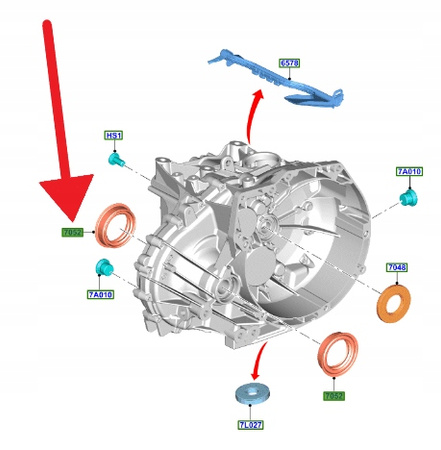 6578

HS1

7A010

7052

7A010

7048

7052

7L027