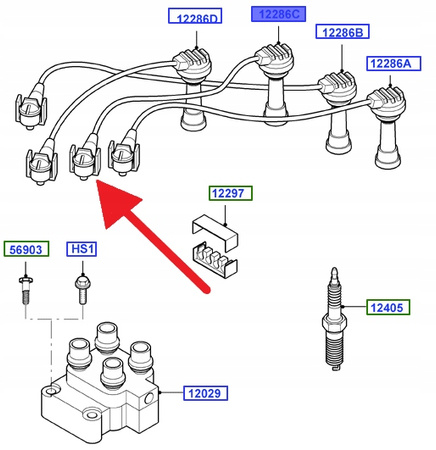 12286D
12286C
12286B
12286A
12297
56903
HS1
12405
12029