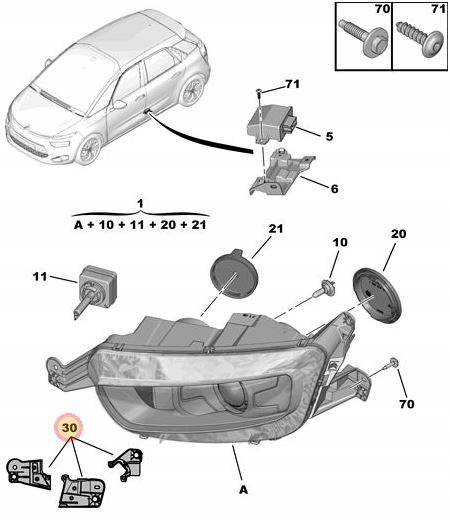 70
71

71
5
6

1
A + 10 + 11 + 20 + 21

21
10
20
11

70

30

A