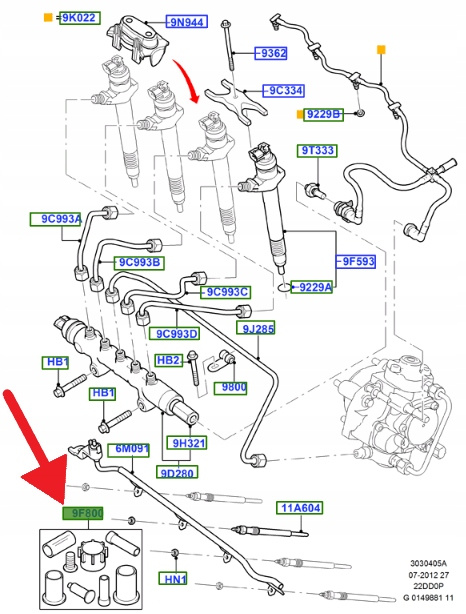 9K022
9N944
9362
9C334
9229B
9T333
9C993A
9C993B
9F593
9229A
9C993C
9C993D
9J285
HB1
HB2
9800
HB1
9H321
6M091
9D280
9F800
11A604
HN1
3030405A
07-2012 27
22DD0P
G 0149881 11