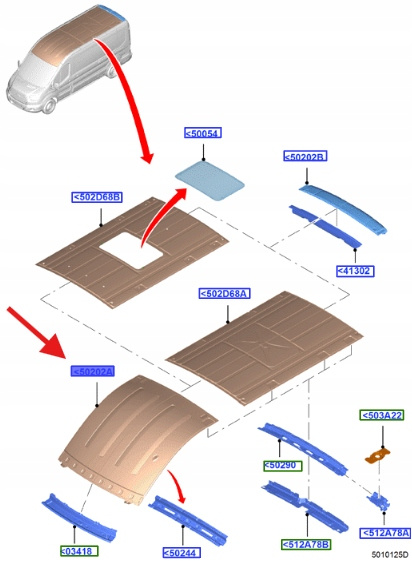 <50054

<50202B

<502D68B

<41302

<502D68A

<50202A

<503A22

<50290

<03418

<50244

<512A78B

<512A78A

5010125D