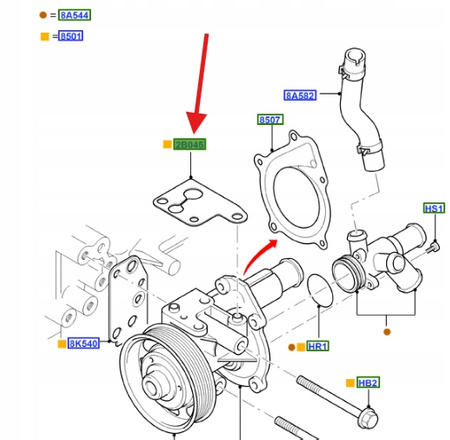 = 8A544
= 8501
8A582
8507
2B045
HS1
8K540
HR1
HB2