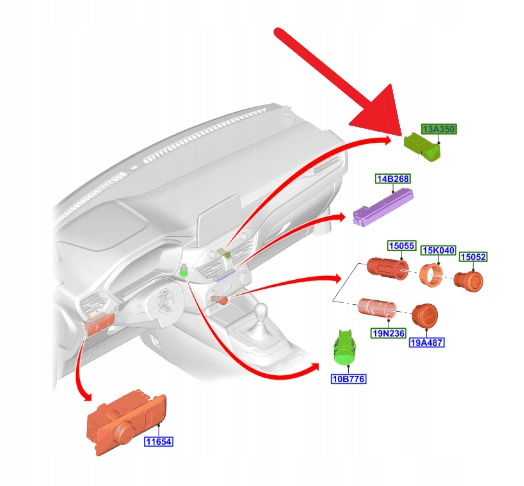 13A350

14B268

15055

15K040

15052

19N236

19A487

10B776

11654