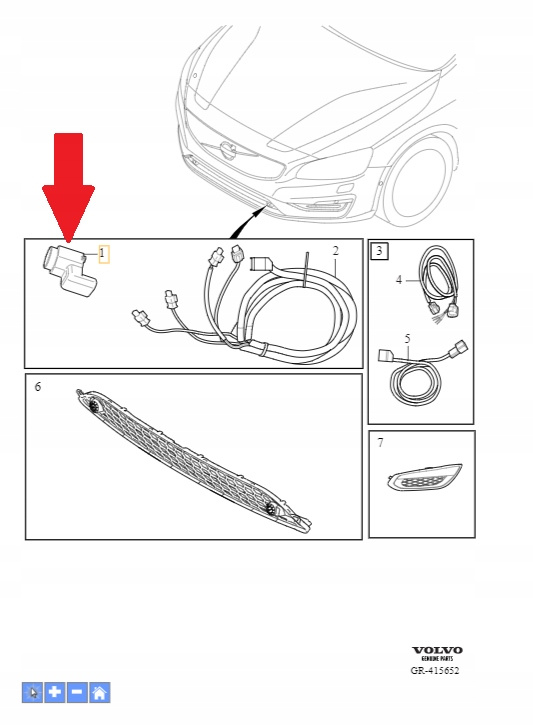 1
2
3
4
5
6
7

VOLVO
GENUINE PARTS
GR-415652