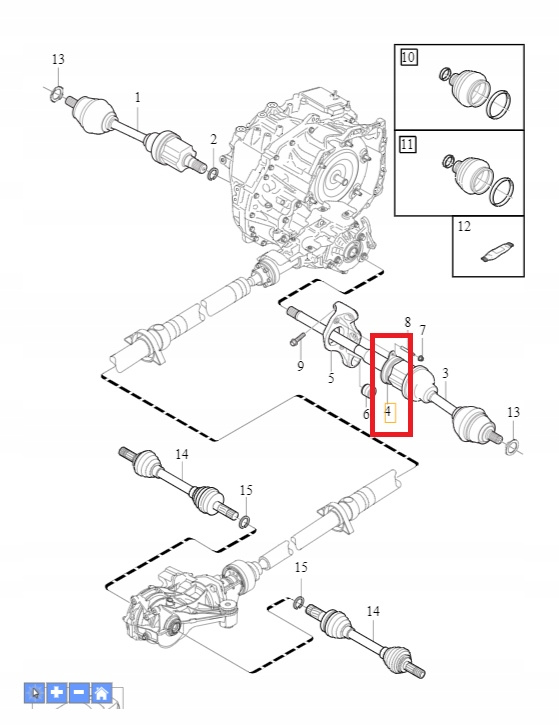 13
1
2
10
11
12
8
7
3
9
5
6
4
13
14
15
15
14