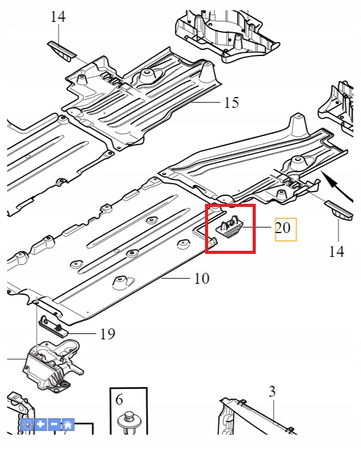 14
15
20
14
10
19
6
3