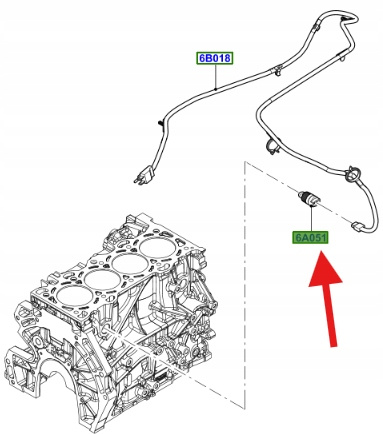 6B018

6A051