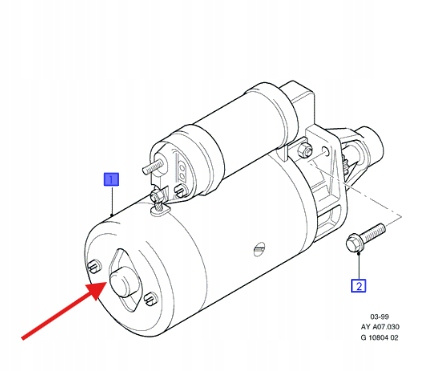 1

2

03-99
AY A07.030
G 10804 02