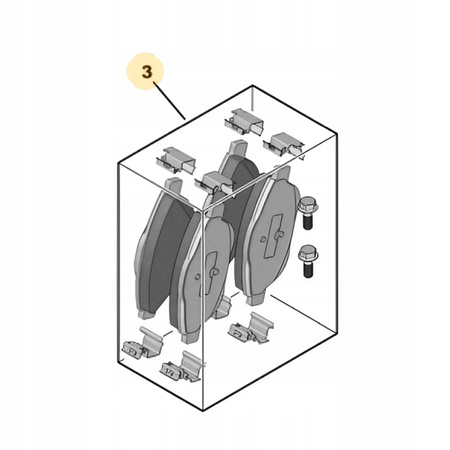 3