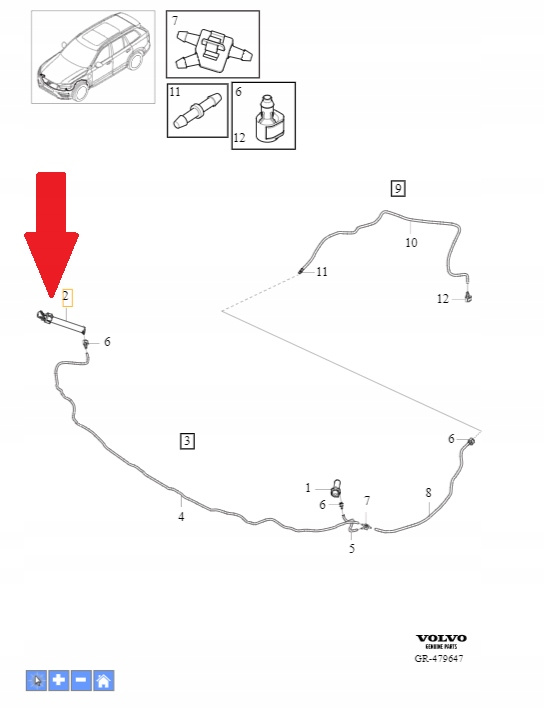 7

11

6

12

9

10

11

12

2

6

3

6

1

6

7

8

4

5

VOLVO
GENUINE PARTS
GR-479647