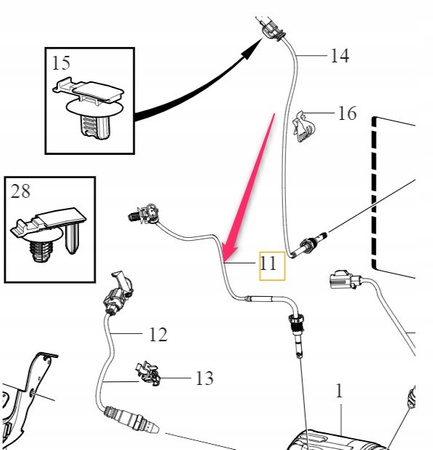 15

14

16

28

11

12

13

1