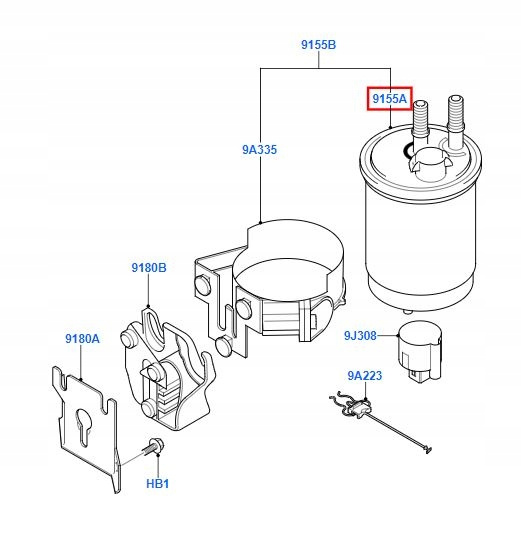 9155B
9155A
9A335
9180B
9180A
9J308
9A223
HB1