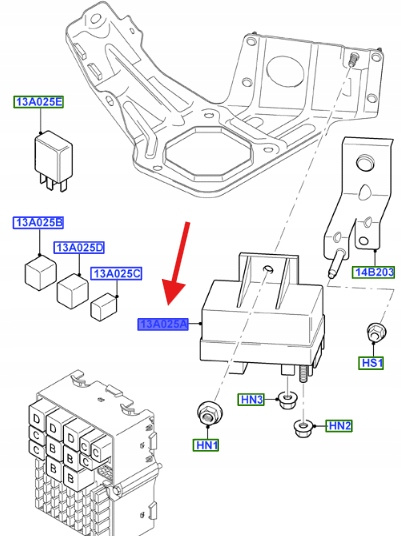 13A025E

13A025B

13A025D

13A025C

13A025A

14B203

HS1

HN3

HN2

HN1

D
D
D
C
C
C
C
C
B
B
C
B
B