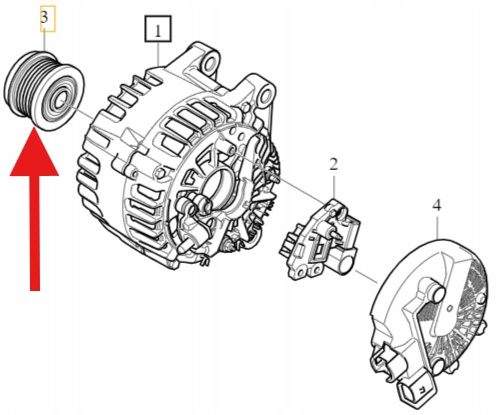 3
1
2
4